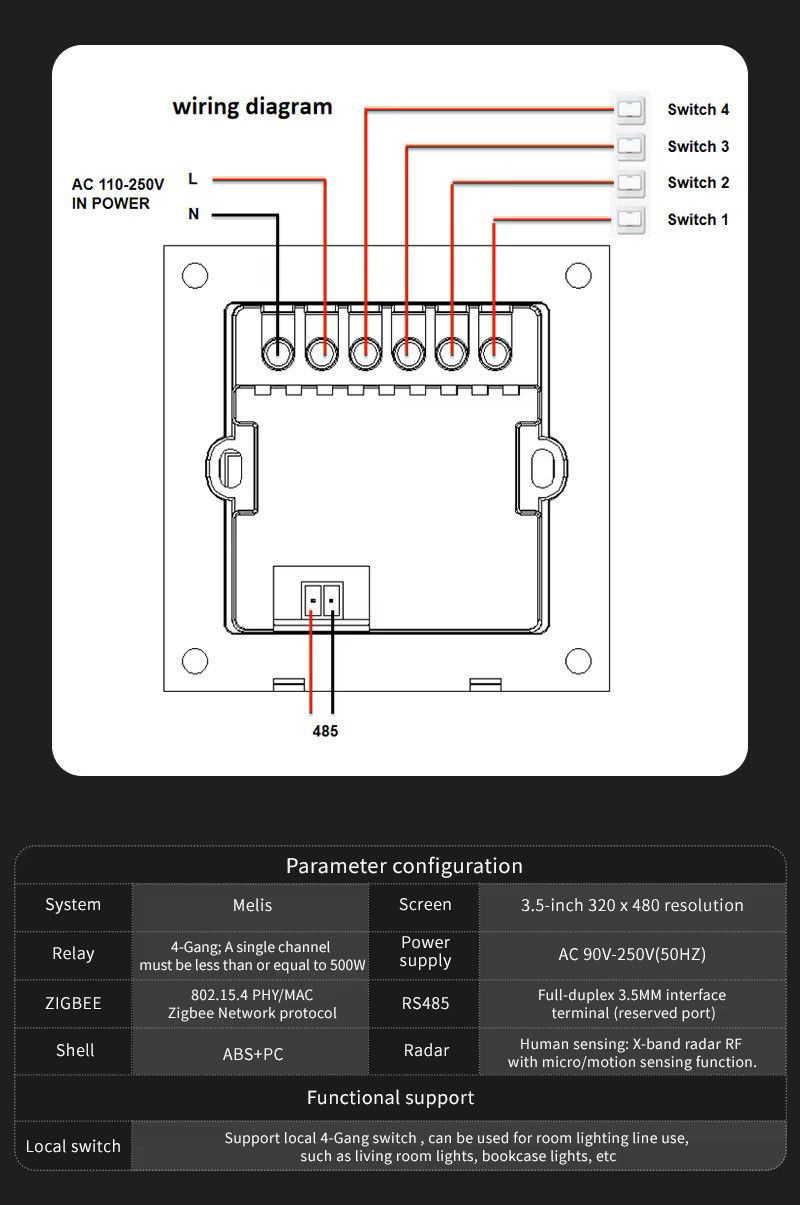 wiring diagram

AC 110-250V
IN POWER

L
N

Switch 4
Switch 3
Switch 2
Switch 1

485

Parameter configuration

| System | Melis | Screen | 3.5-inch 320 x 480 resolution |
|---|---|---|---|
| Relay | 4-Gang; A single channel must be less than or equal to 500W | Power supply | AC 90V-250V(50HZ) |
| ZIGBEE | 802.15.4 PHY/MAC Zigbee Network protocol | RS485 | Full-duplex 3.5MM interface terminal (reserved port) |
| Shell | ABS+PC | Radar | Human sensing: X-band radar RF with micro/motion sensing function. |

Functional support

| Local switch | Support local 4-Gang switch , can be used for room lighting line use, such as living room lights, bookcase lights, etc |
|---|---|